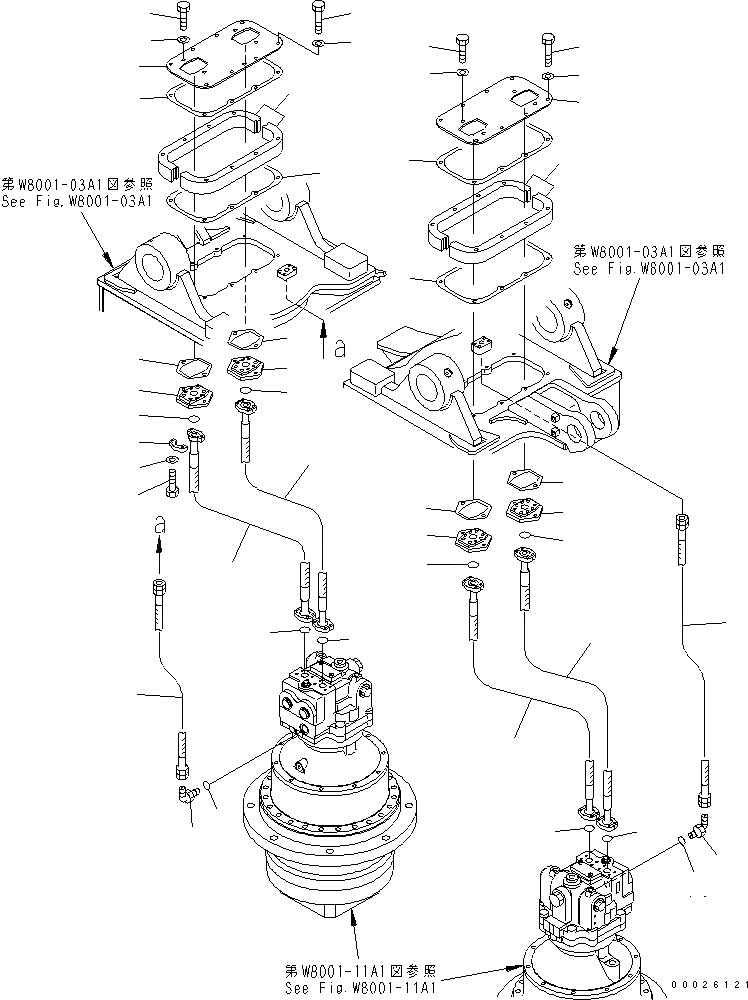 第W8001-03A1図参照
See Fig.W8001-03A1

第W8001-03A1図参照
See Fig.W8001-03A1

a

a

第W8001-11A1図参照
See Fig.W8001-11A1

00026121