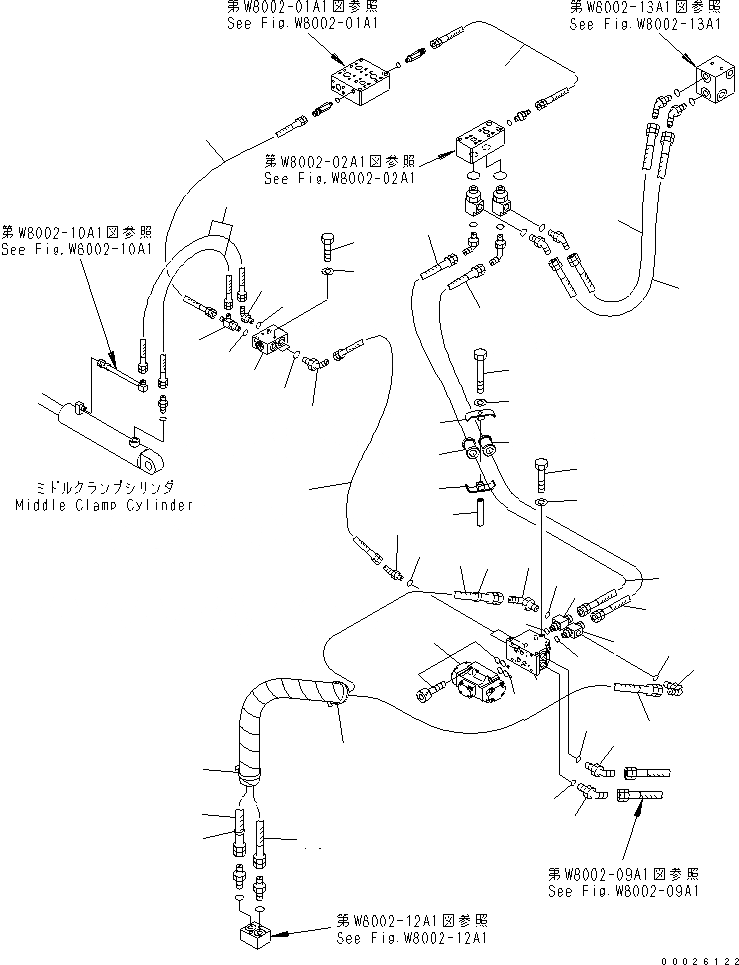 第W8002-01A1図参照
See Fig.W8002-01A1

第W8002-13A1図参照
See Fig.W8002-13A1

第W8002-02A1図参照
See Fig.W8002-02A1

第W8002-10A1図参照
See Fig.W8002-10A1

ミドルクランプシリンダ
Middle Clamp Cylinder

第W8002-09A1図参照
See Fig.W8002-09A1

第W8002-12A1図参照
See Fig.W8002-12A1

00026122