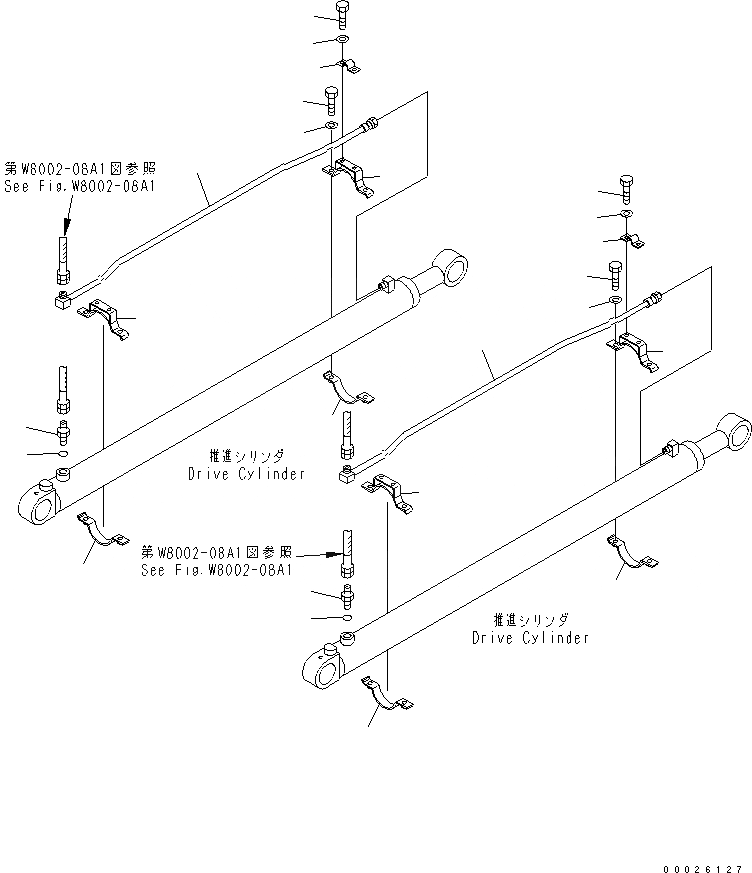 第W8002-08A1図参照
See Fig.W8002-08A1

推進シリンダ
Drive Cylinder

第W8002-08A1図参照
See Fig.W8002-08A1

推進シリンダ
Drive Cylinder

00026127