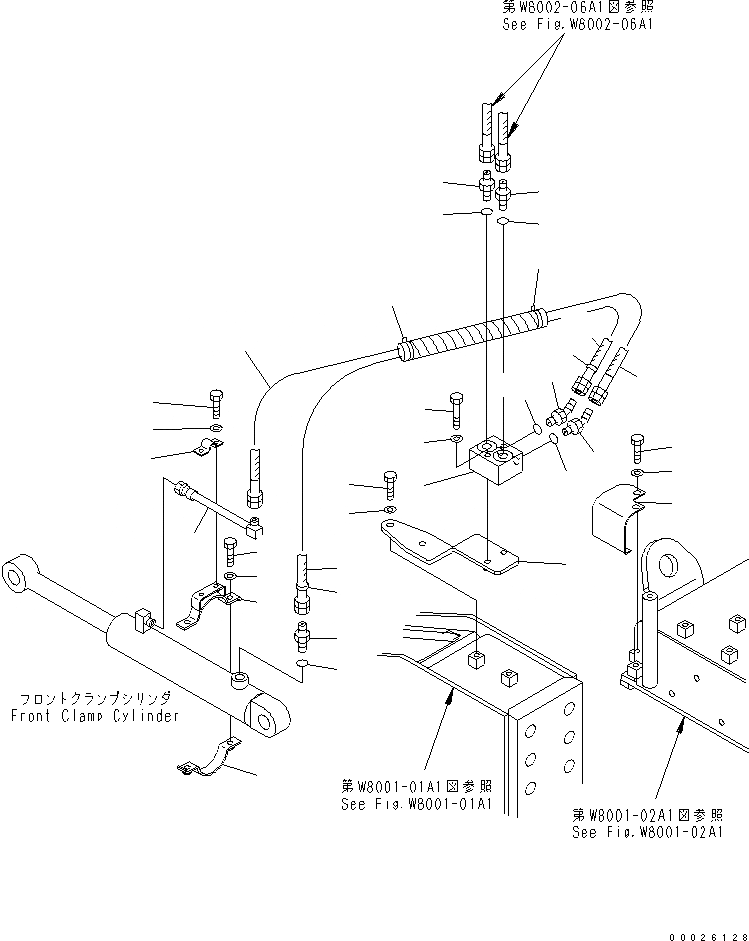 第W6002-06A1図参照
See Fig.W6002-06A1

フロントクランプシリンダ
Front Clamp Cylinder

第W8001-01A1図参照
See Fig.W8001-01A1

第W8001-02A1図参照
See Fig.W8001-02A1

00026128