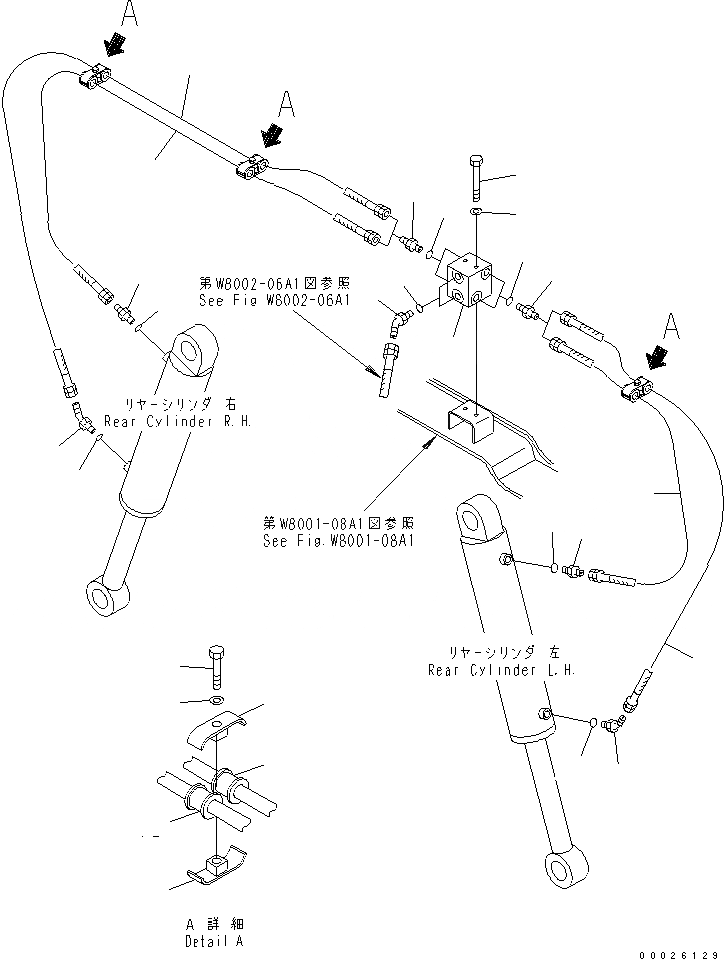 A

A

第W8002-06A1図参照
See Fig W8002-06A1

A

リヤーシリンダ 右
Rear Cylinder R.H.

第W8001-08A1図参照
See Fig.W8001-08A1

リヤーシリンダ 左
Rear Cylinder L.H.

A 詳細
Detail A

00026129