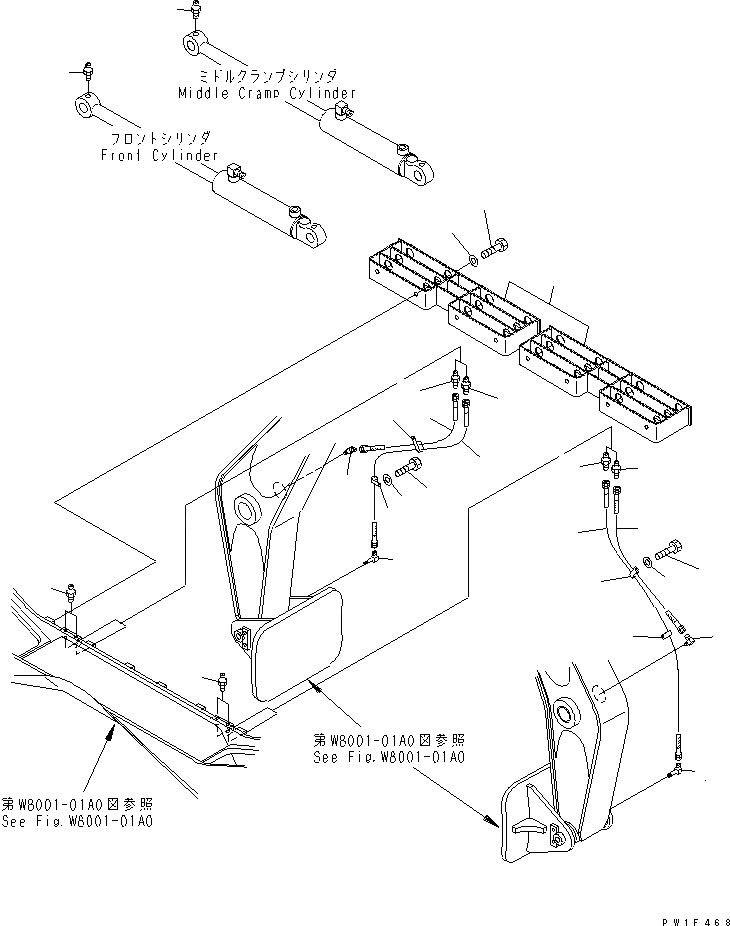 ミドルクランプシリンダ
Middle Cramp Cylinder

フロントシリンダ
Front Cylinder

第W8001-01A0図参照
See Fig.W8001-01A0

第W8001-01A0図参照
See Fig.W8001-01A0

PW1F468