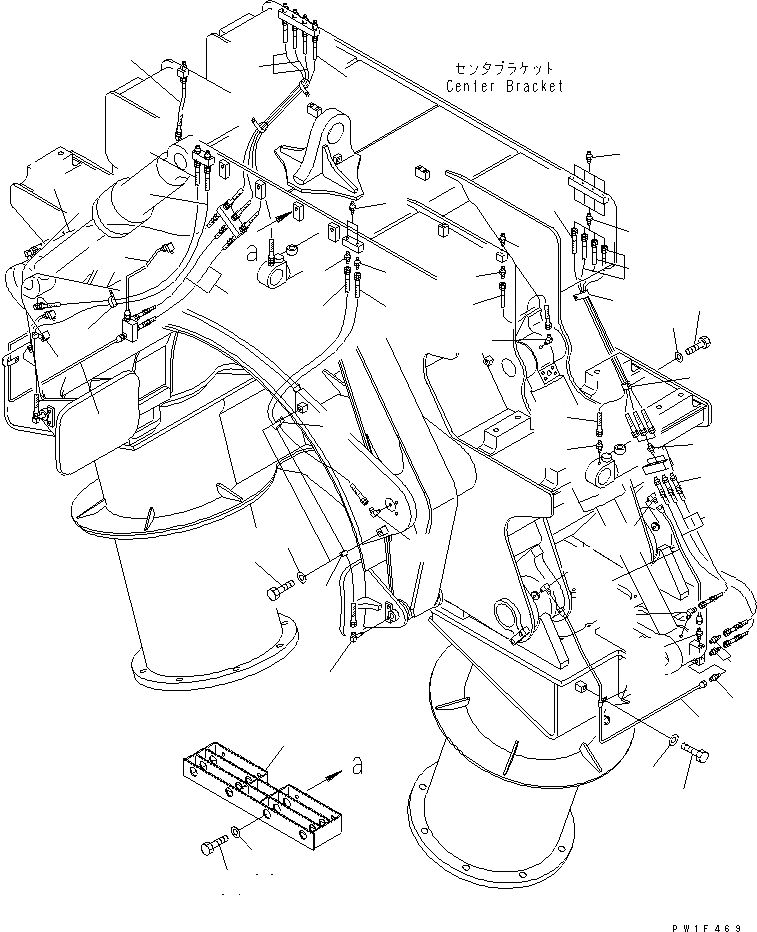 センタブラケット
Center Bracket

a

a

PW1F469