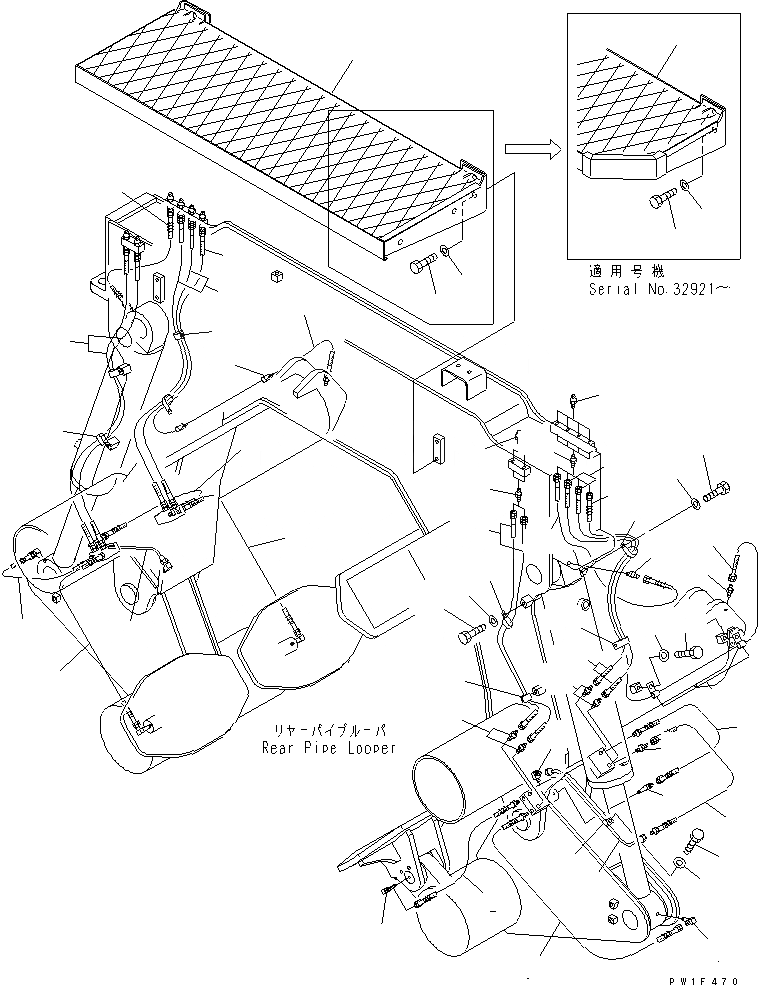 適用号機
Serial No.32921~

リヤーパイプルーパ
Rear Pipe Looper

PW1F470