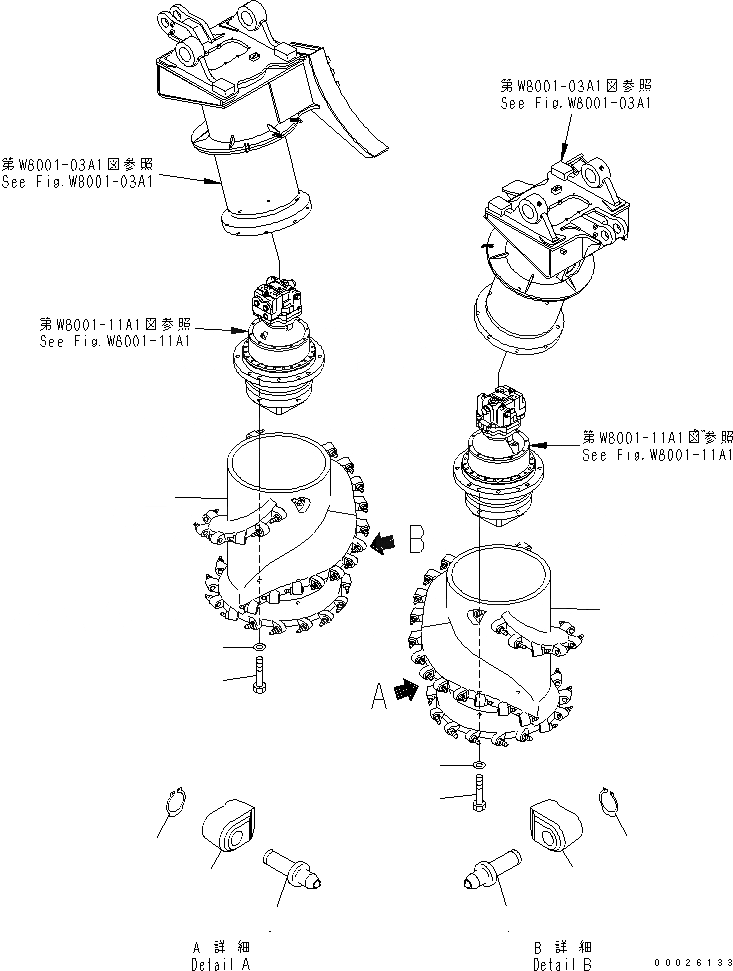 第W8001-03A1図参照
See Fig.W8001-03A1

第W8001-03A1図参照
See Fig.W8001-03A1

第W8001-11A1図参照
See Fig.W8001-11A1

第W8001-11A1図参照
See Fig.W8001-11A1

B

A

A 詳細
Detail A

B 詳細
Detail B

00026133