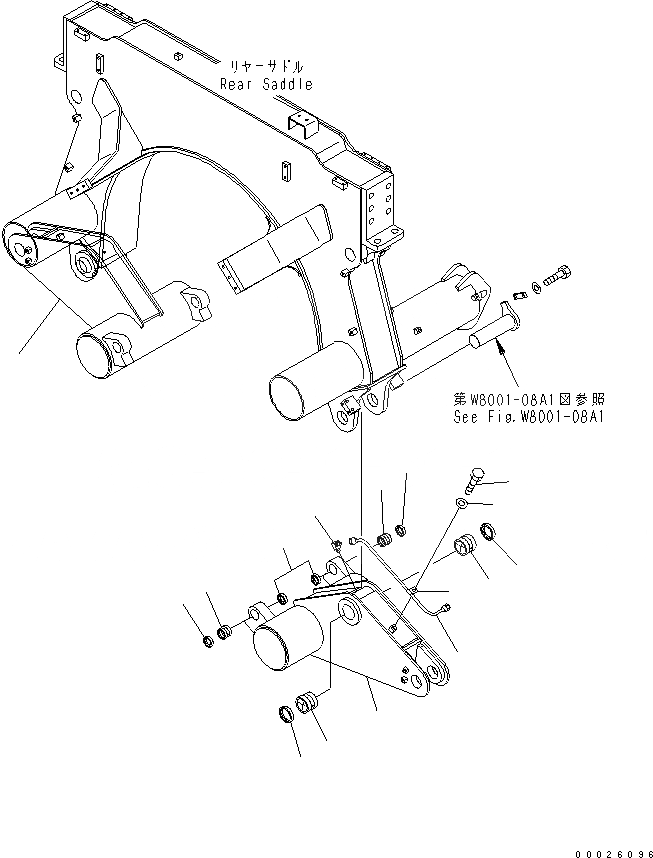 リヤーサドル
Rear Saddle

第W8001-08A1図参照
See Fig.W8001-08A1

00026096