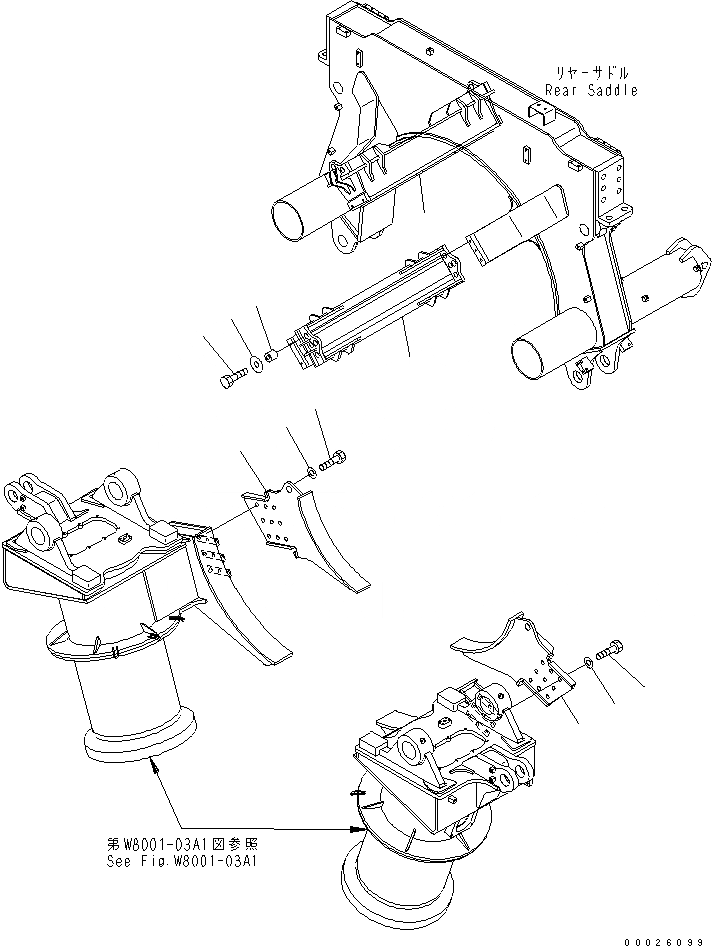 リヤーサドル
Rear Saddle

第W8001-03A1図参照
See Fig.W8001-03A1

00026099