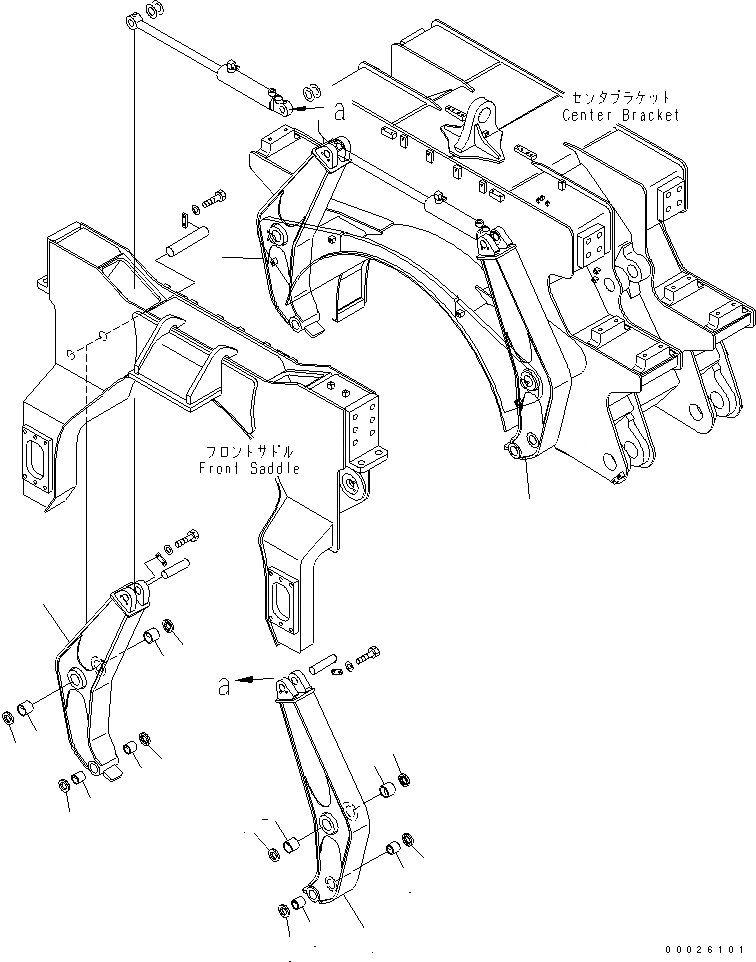 a

センタブラケット
Center Bracket

フロントサドル
Front Saddle

a

00026101