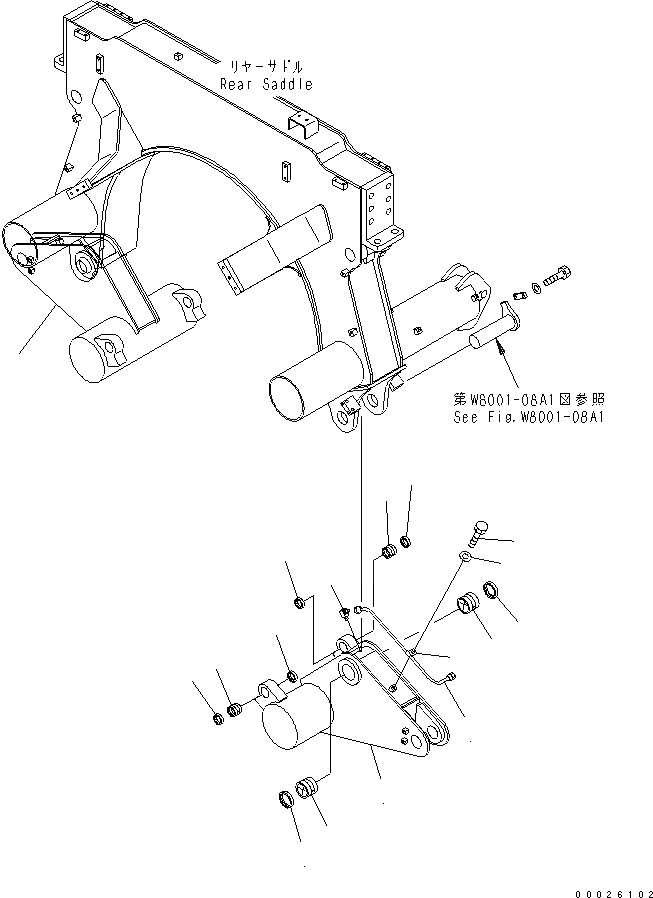 リヤーサドル
Rear Saddle

第W8001-08A1図参照
See Fig.W8001-08A1

00026102