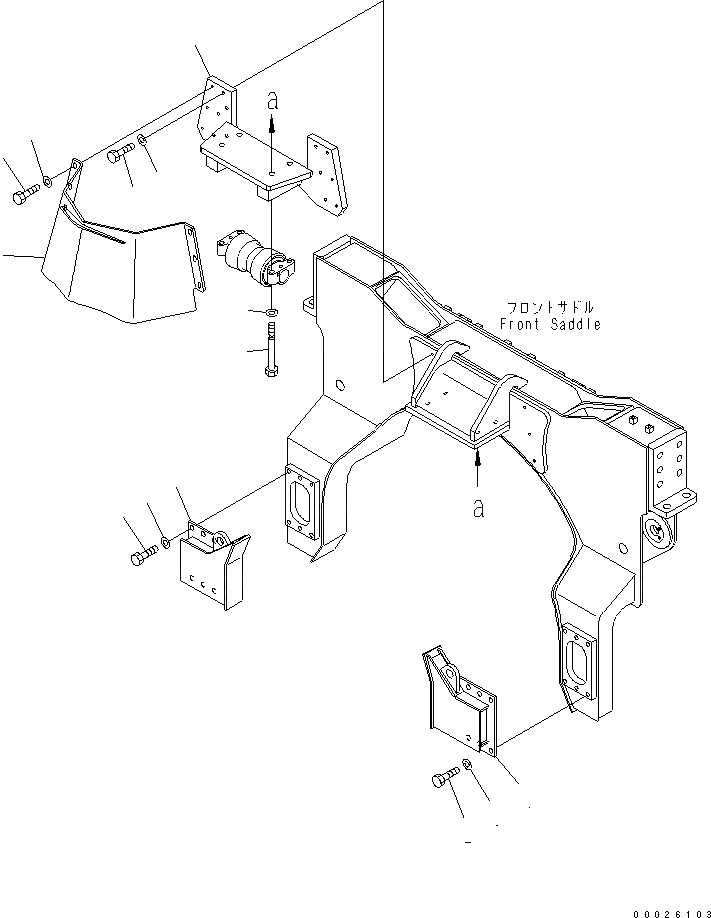 a

フロントサドル
Front Saddle

a

00026103