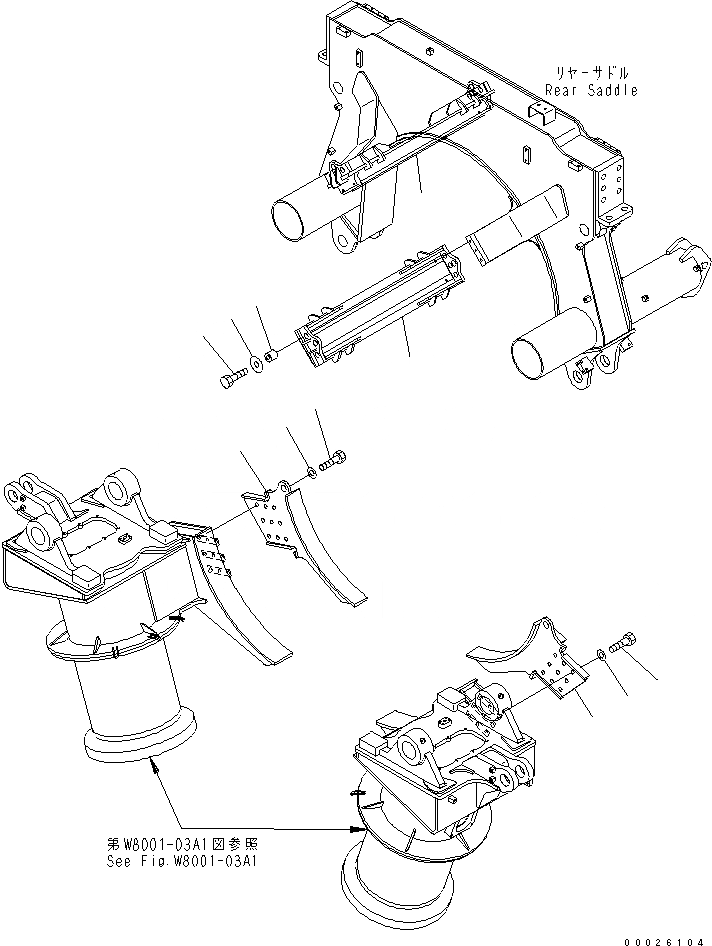 リヤーサドル
Rear Saddle

第W8001-03A1図参照
See Fig.W8001-03A1

00026104