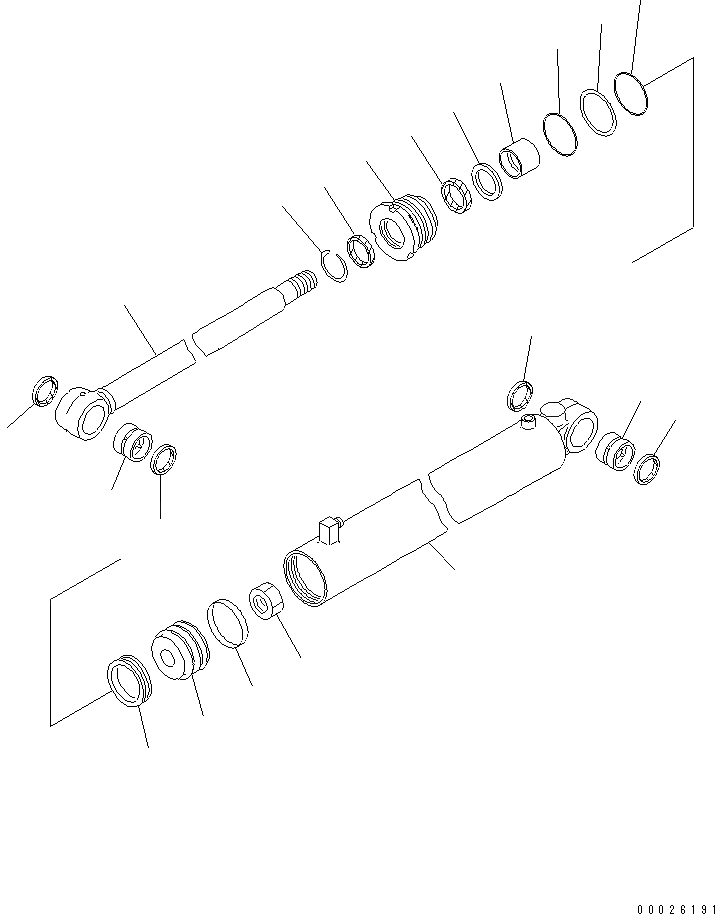 00026191