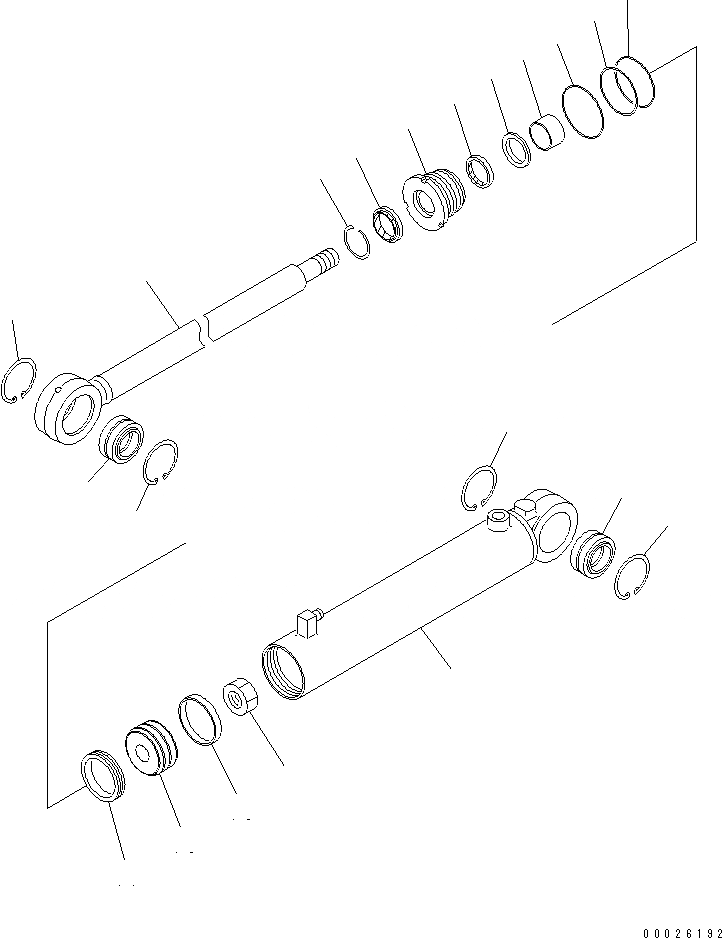 00026192