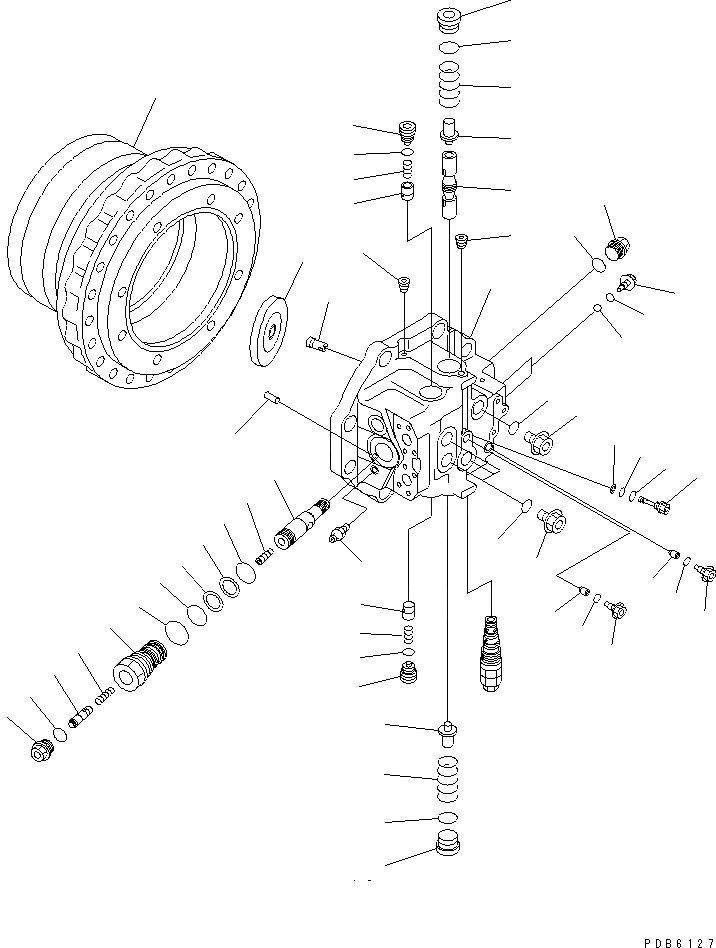 PDB6127