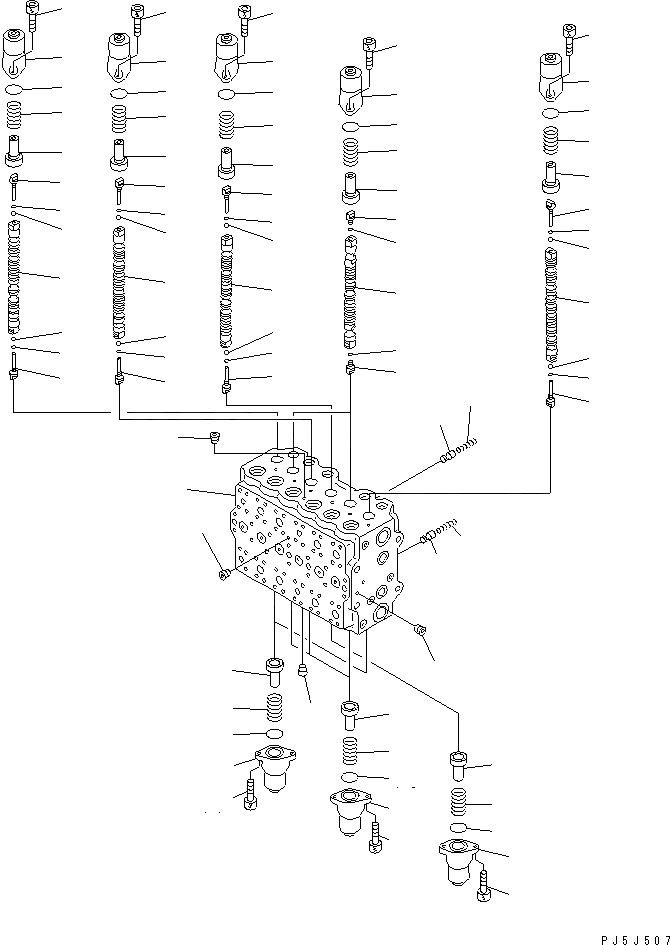 PJ5J507