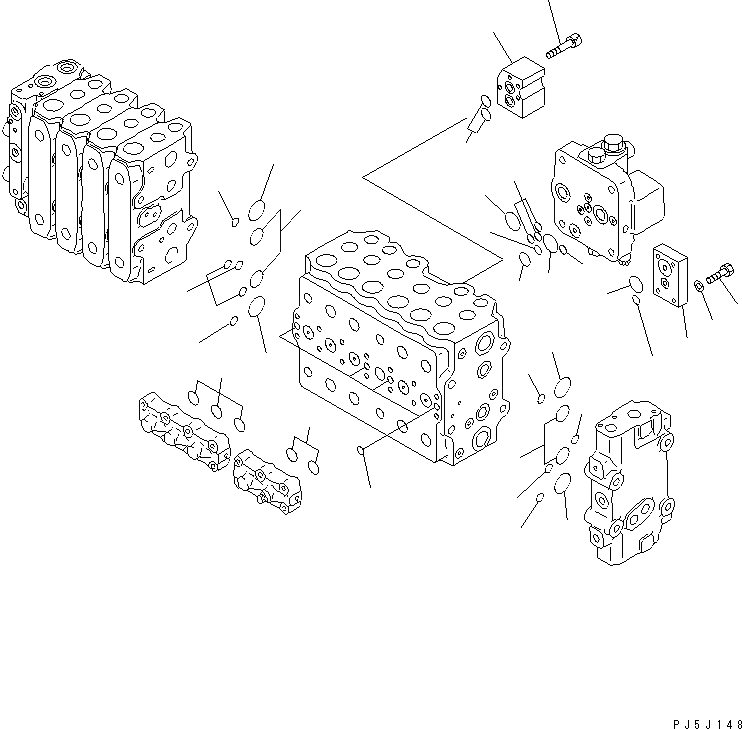 PJ5J148