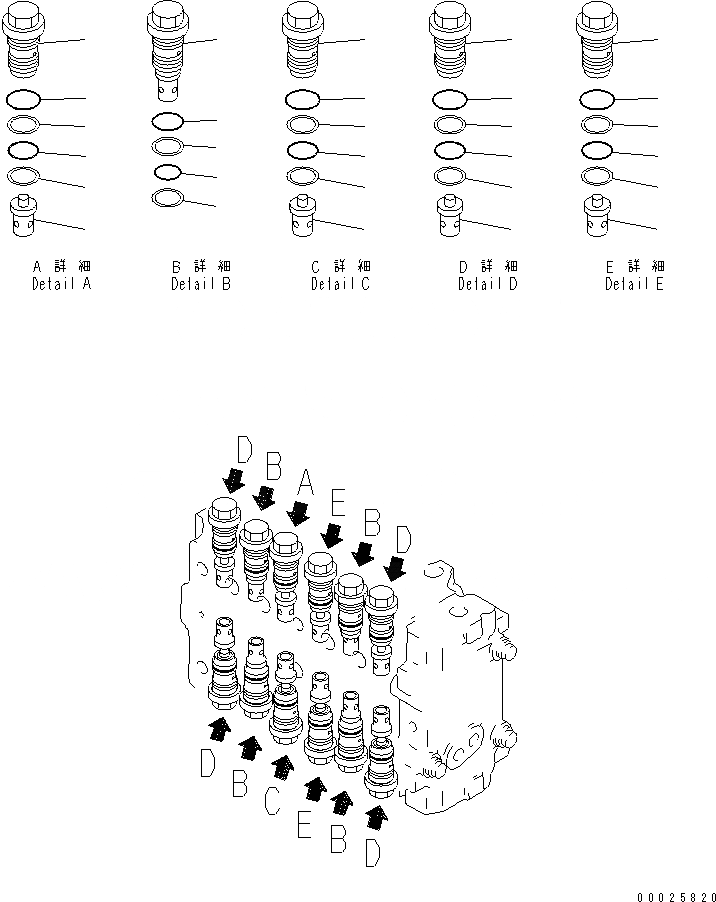 A 詳 細
Detail A

B 詳 細
Detail B

C 詳 細
Detail C

D 詳 細
Detail D

E 詳 細
Detail E

D B A E B D

D B C E B D

00025820