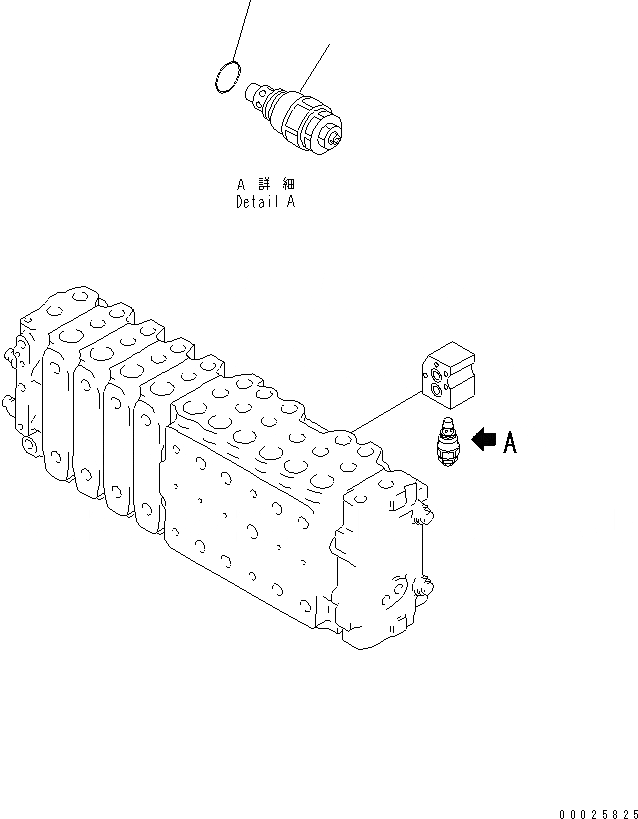 A 詳 細
Detail A

A

00025825