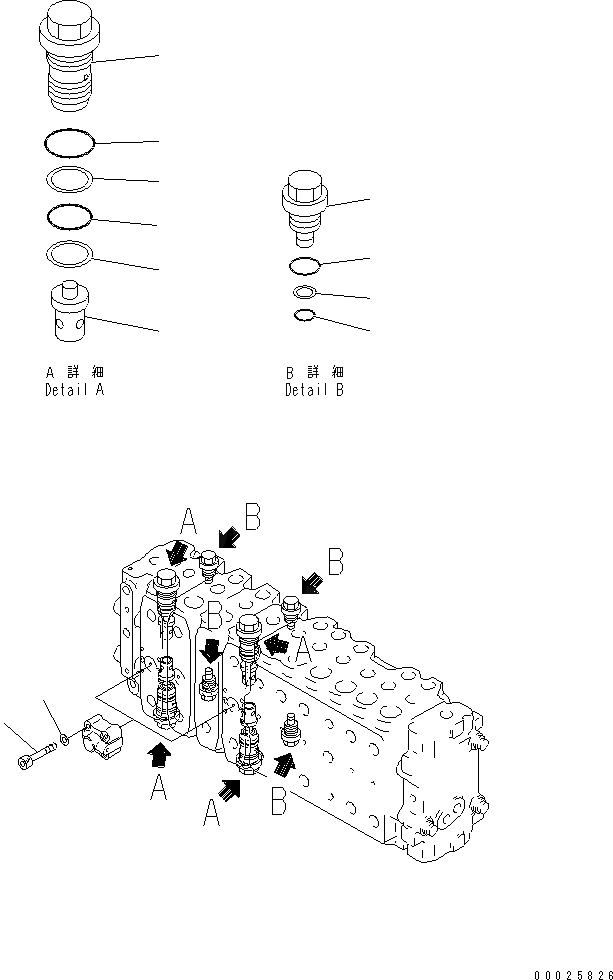 A 詳 細
Detail A

B 詳 細
Detail B

A
B
B
B
A
A
A
B

00025826