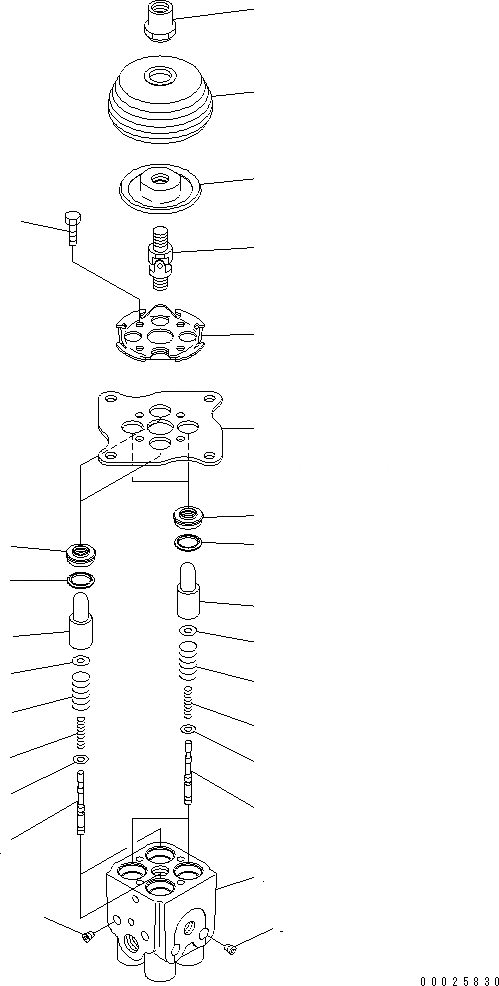 00025830