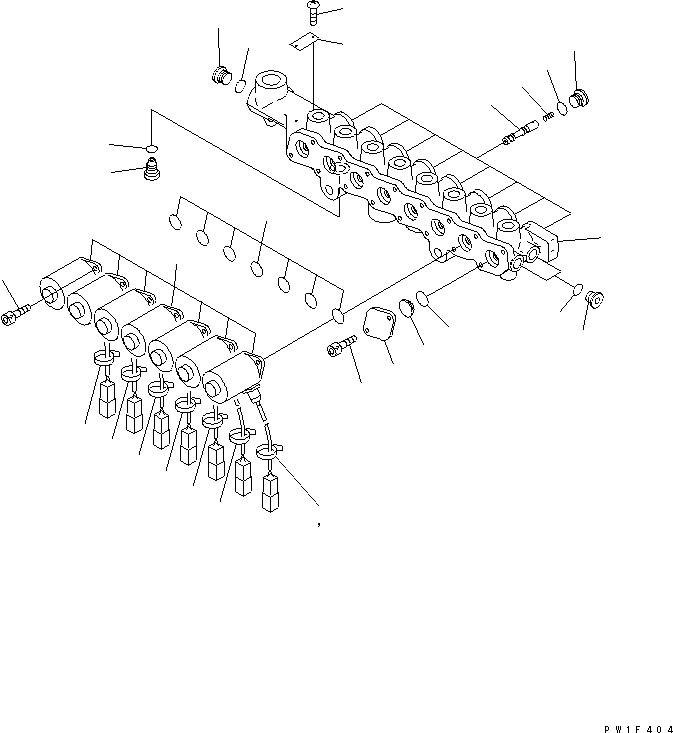 PW1F404