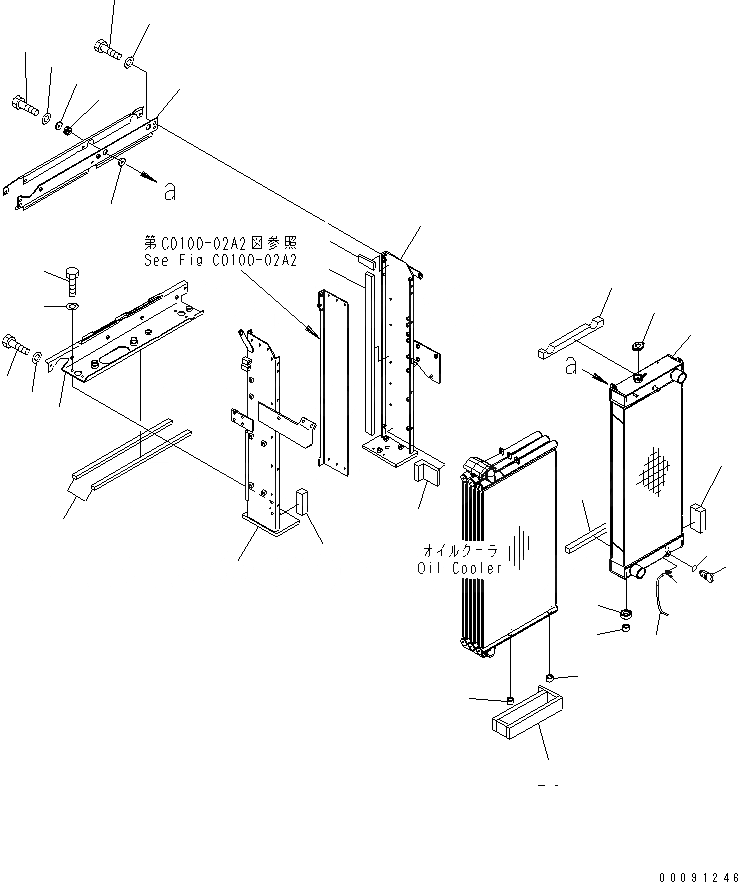 a

第C0100-02A2図参照
See Fig C0100-02A2

a

オイルクーラ
Oil Cooler

00091246