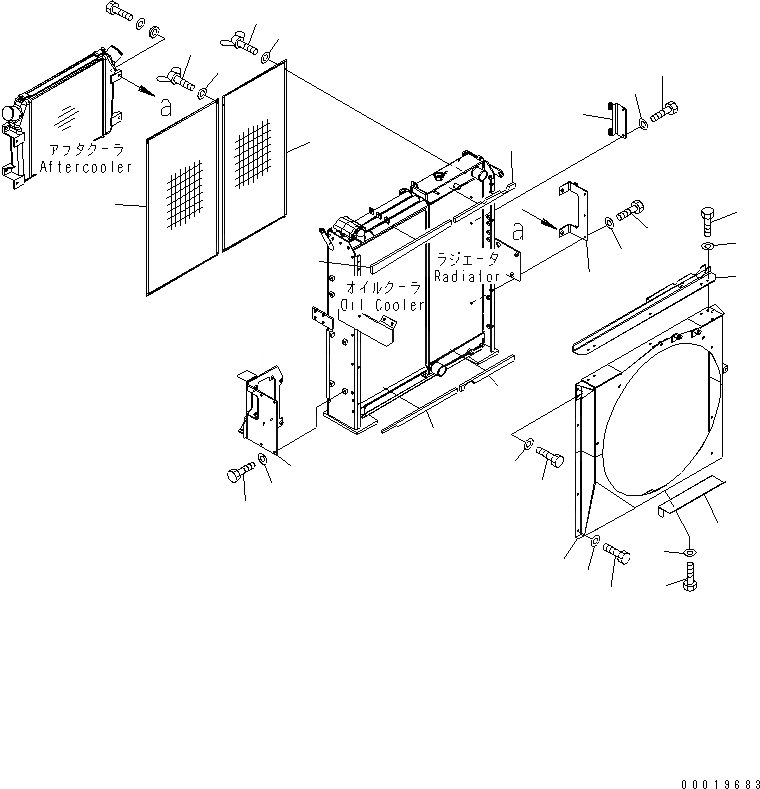 a

アフタクーラ
Aftercooler

a

ラジエータ
Radiator

オイルクーラ
Oil Cooler

00019683