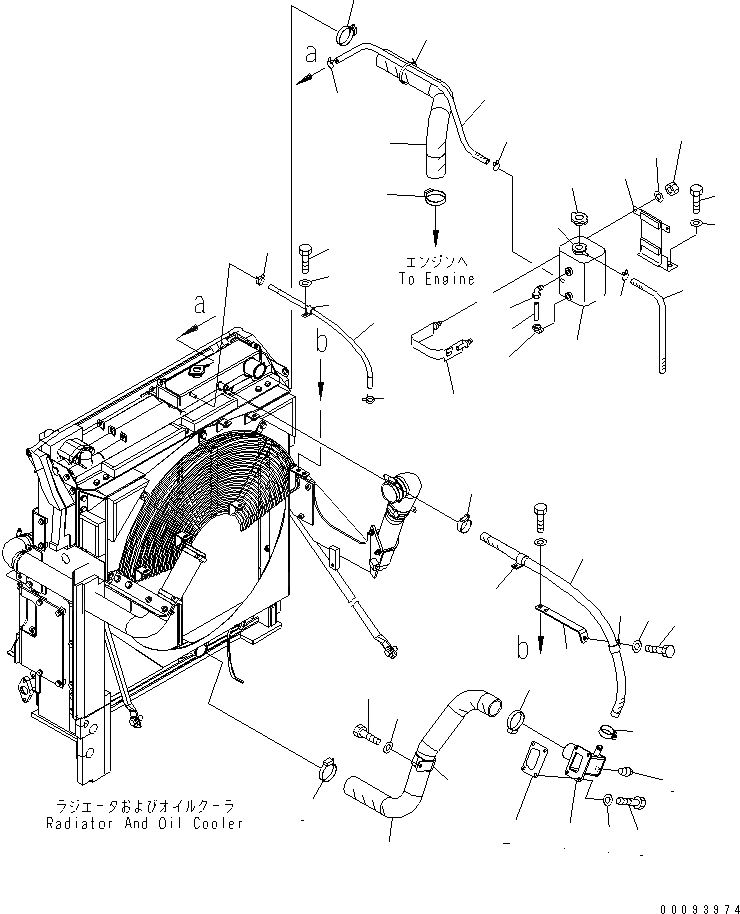 a

エンジンへ
To Engine

a

b

b

ラジエータおよびオイルクーラ
Radiator And Oil Cooler

00093974