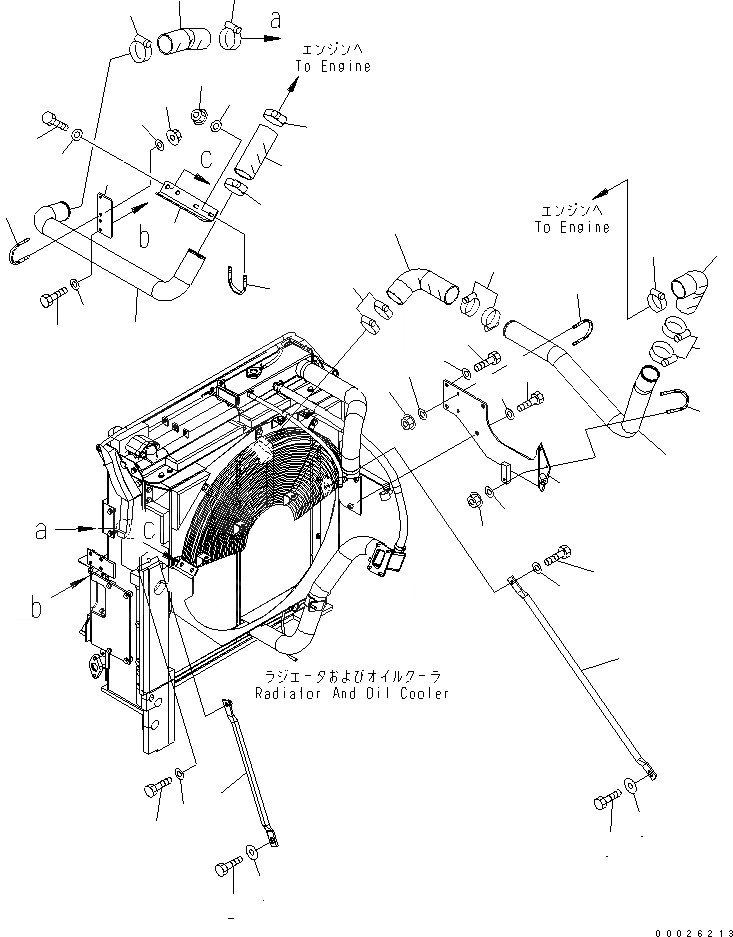 a

エンジンへ
To Engine

c

b

エンジンへ
To Engine

a

c

b

ラジエータおよびオイルクーラ
Radiator And Oil Cooler

00026213