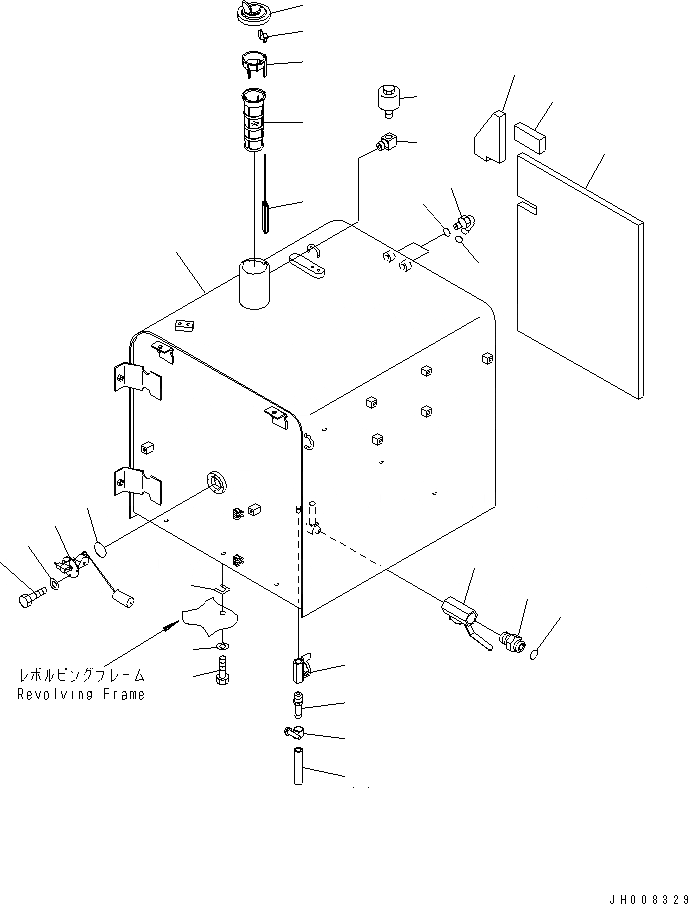 レボルビングフレーム
Revolving Frame

JH008329