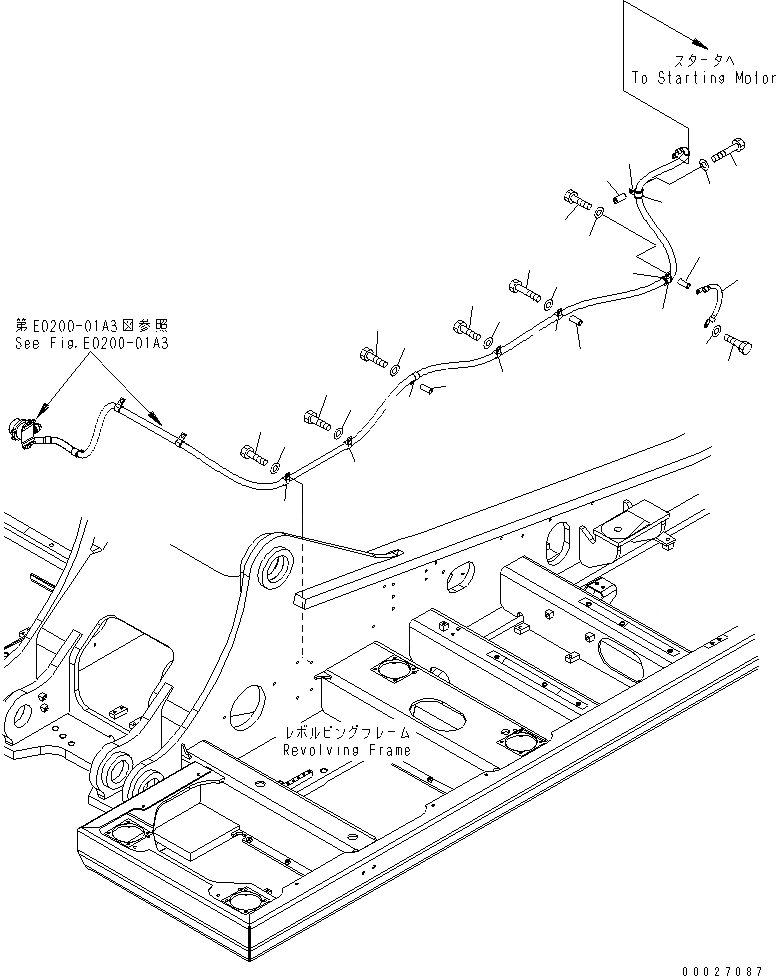 スタータへ
To Starting Motor

第E0200-01A3図参照
See Fig.E0200-01A3

レボルビングフレーム
Revolving Frame

00027087