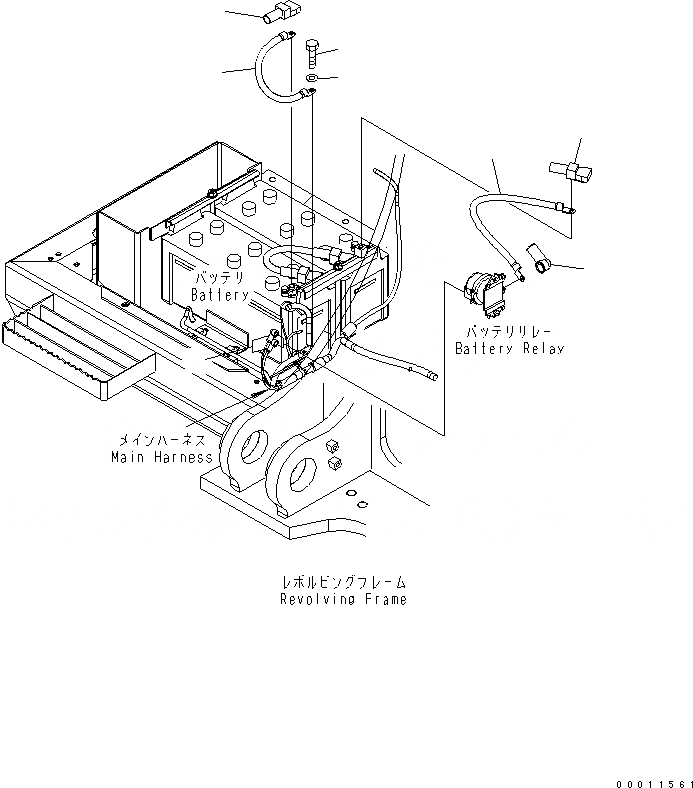 バッテリ
Battery

バッテリリレー
Battery Relay

メインハーネス
Main Harness

レボルビングフレーム
Revolving Frame

00011561