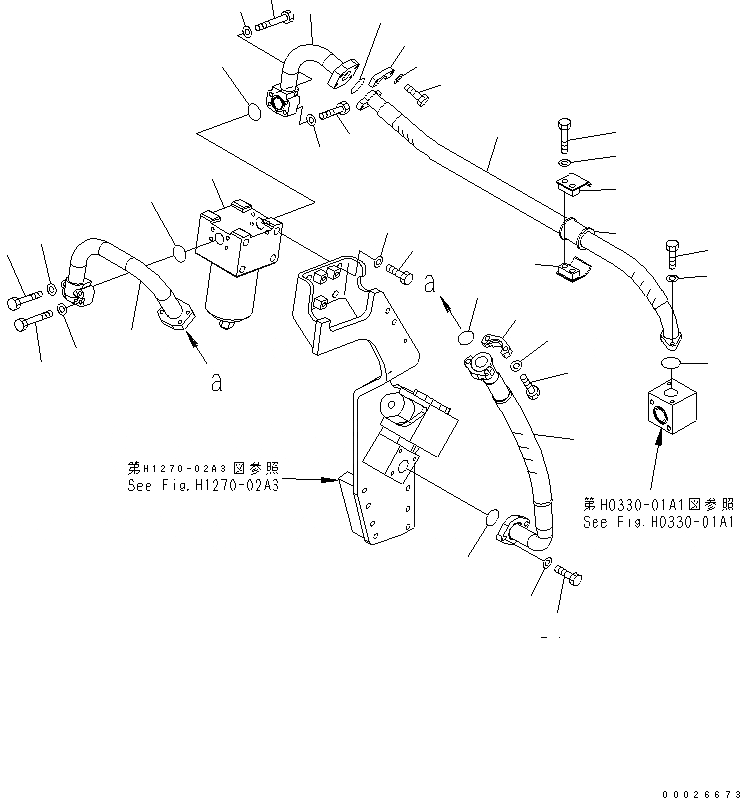 a

a

第H1270-02A3図参照
See Fig.H1270-02A3

第H0330-01A1図参照
See Fig.H0330-01A1

00026673