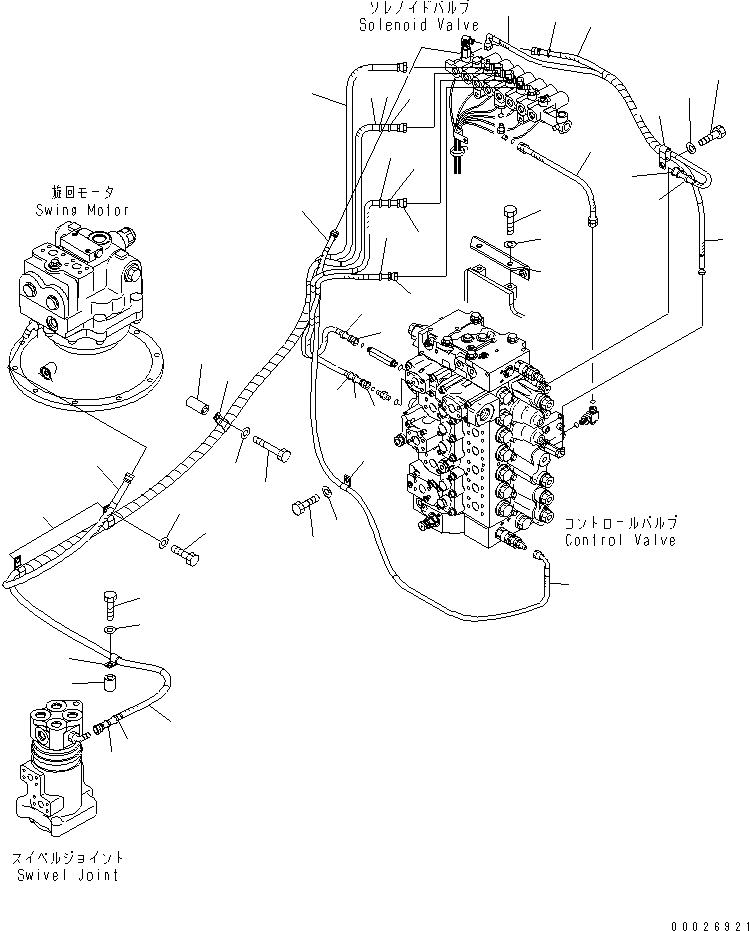 ソレノイドバルブ
Solenoid Valve

旋回モータ
Swing Motor

コントロールバルブ
Control Valve

スイベルジョイント
Swivel Joint

00026921