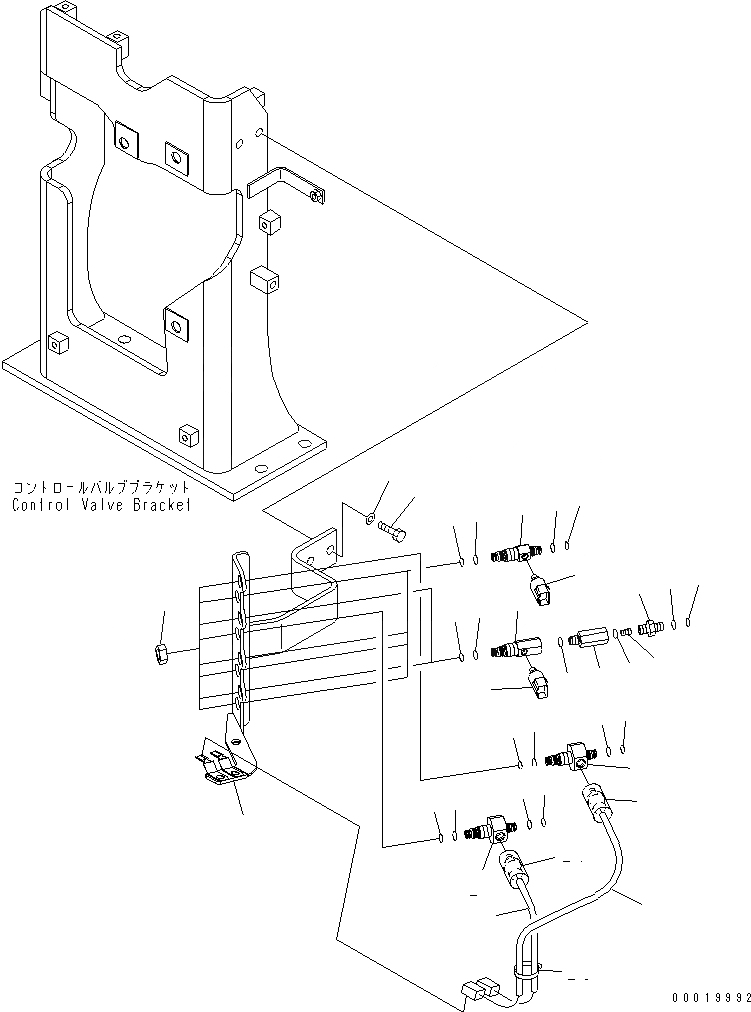 コントロールバルブブラケット
Control Valve Bracket

00019992