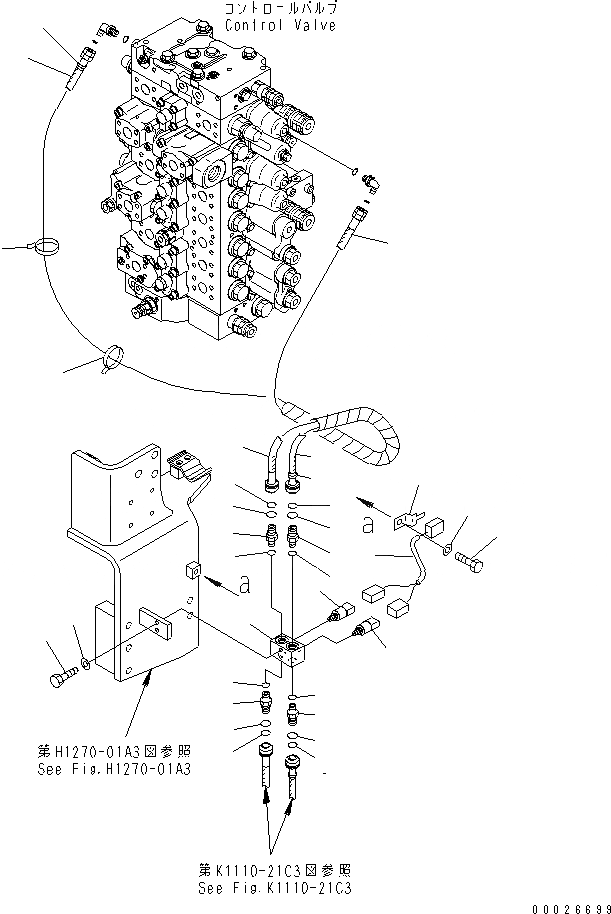 コントロールバルブ
Control Valve

a

a

第H1270-01A3図参照
See Fig.H1270-01A3

第K1110-21C3図参照
See Fig.K1110-21C3

00026699