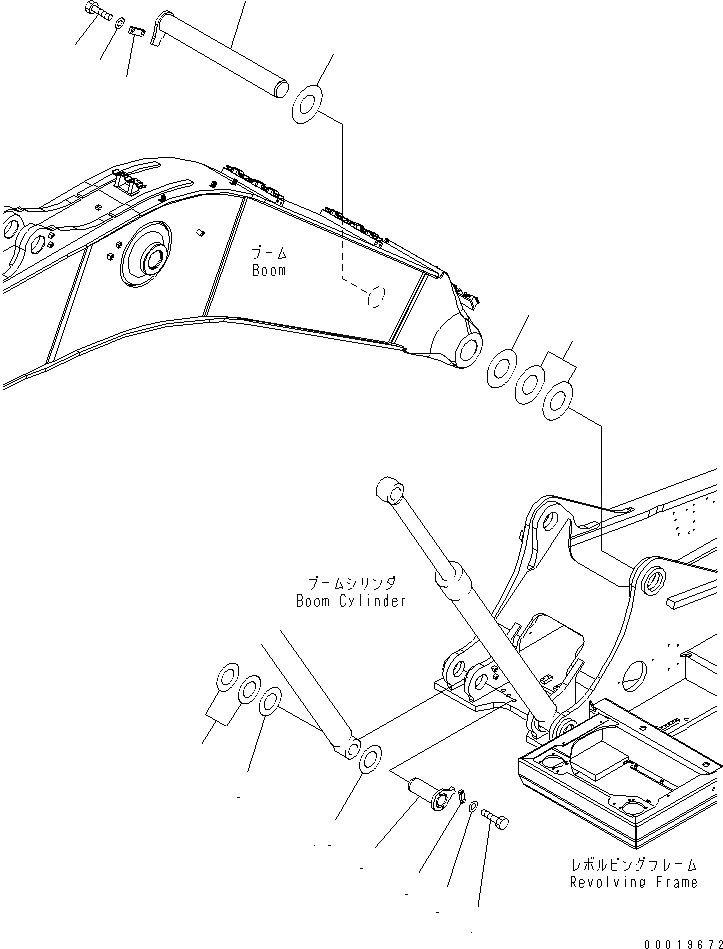 ブーム
Boom

ブームシリンダ
Boom Cylinder

レボルビングフレーム
Revolving Frame

00019672