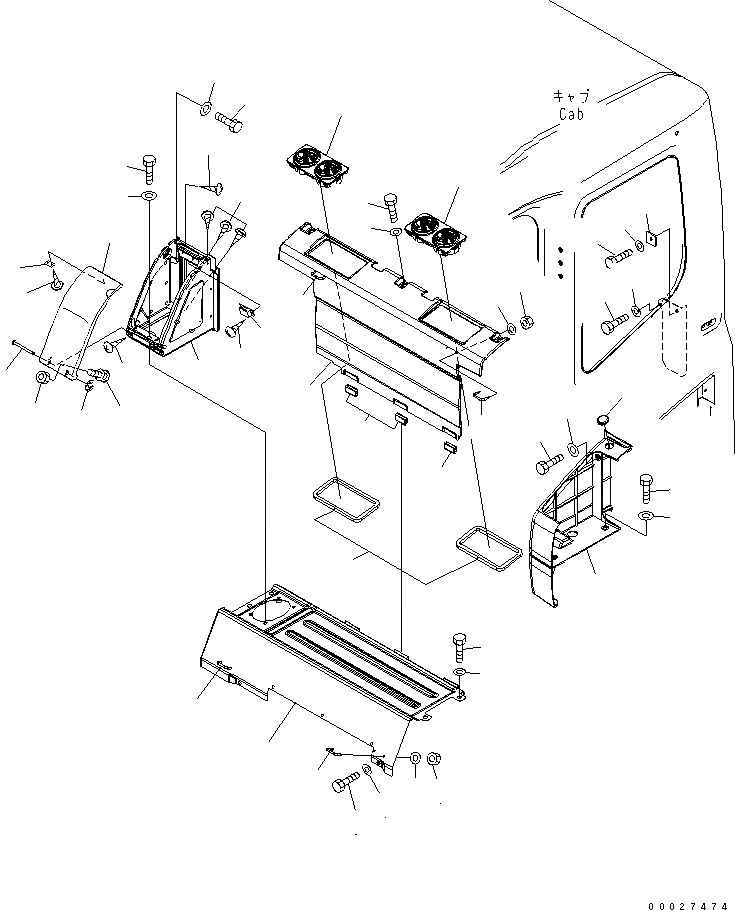 キャブ
Cab

00027474