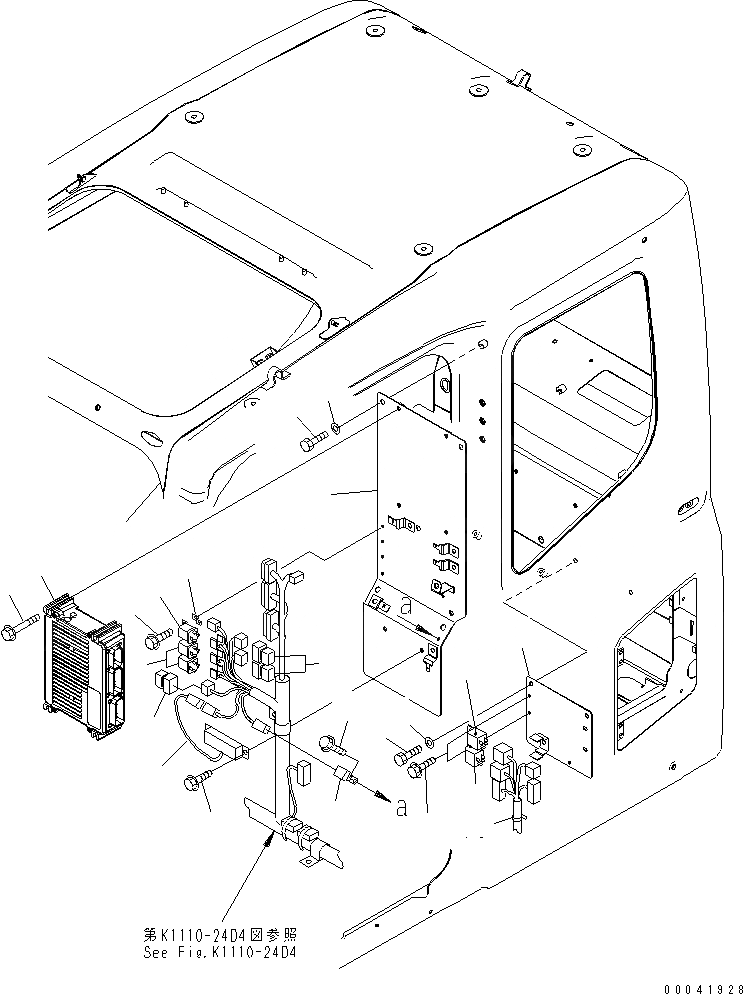 a

a

第K1110-24D4図参照
See Fig.K1110-24D4

00041928