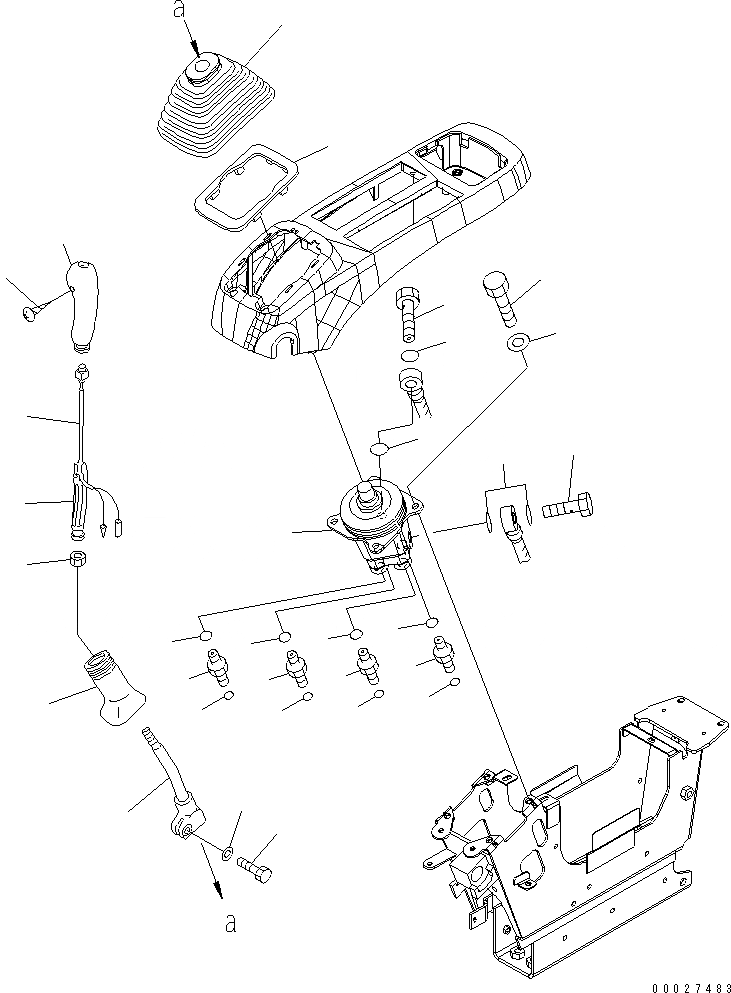 a

a

00027483