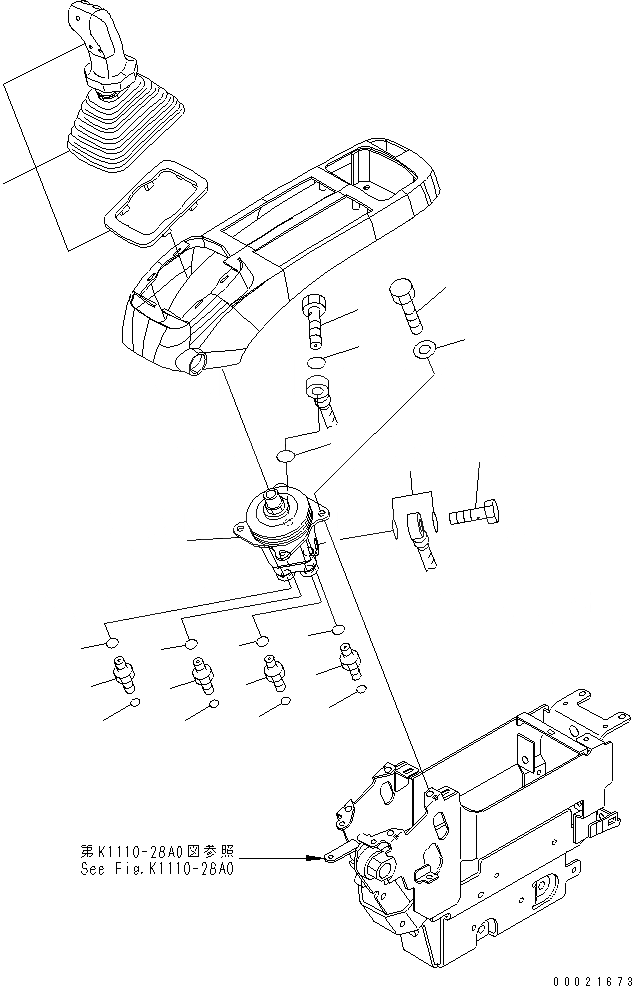 第K1110-28A0図参照
See Fig.K1110-28A0

00021673