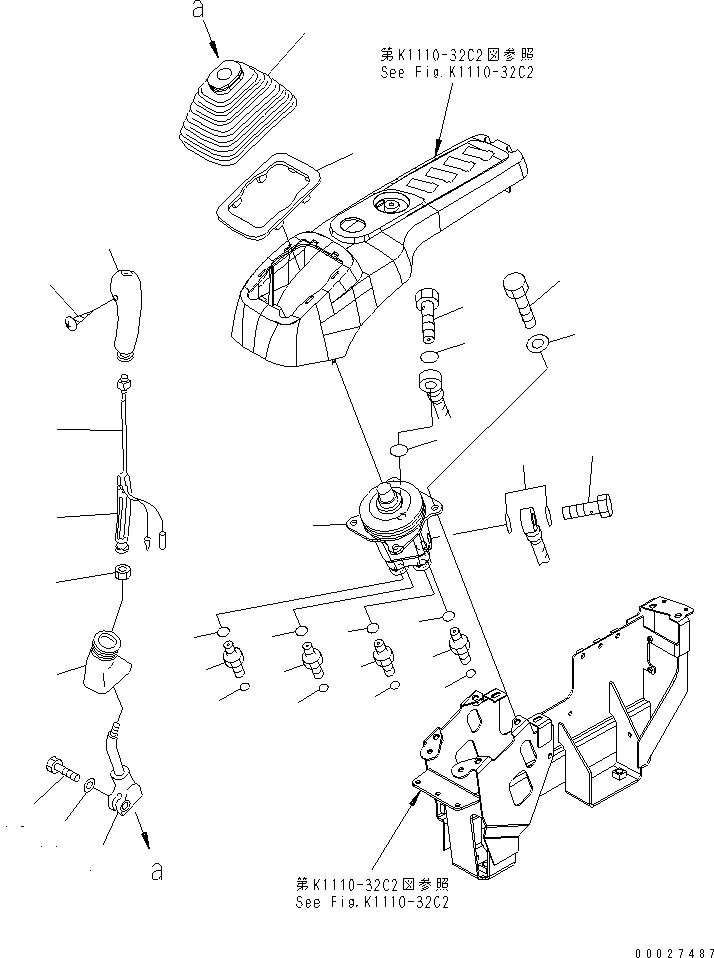 a

第K1110-32C2図参照
See Fig.K1110-32C2

a

第K1110-32C2図参照
See Fig.K1110-32C2

00027487