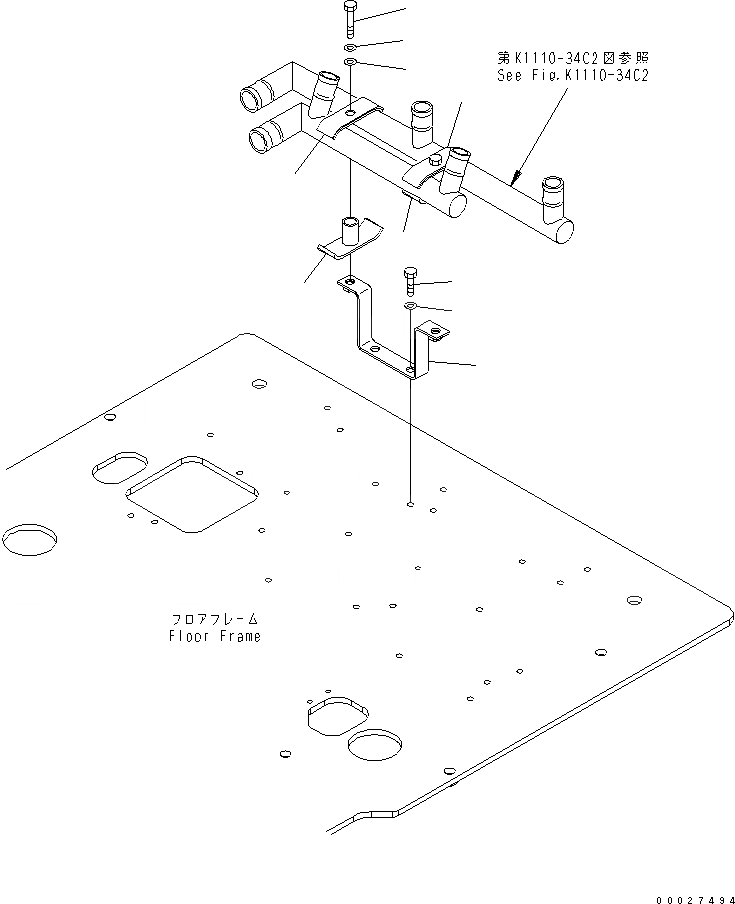 第K1110-34C2図参照
See Fig.K1110-34C2

フロアフレーム
Floor Frame

00027494