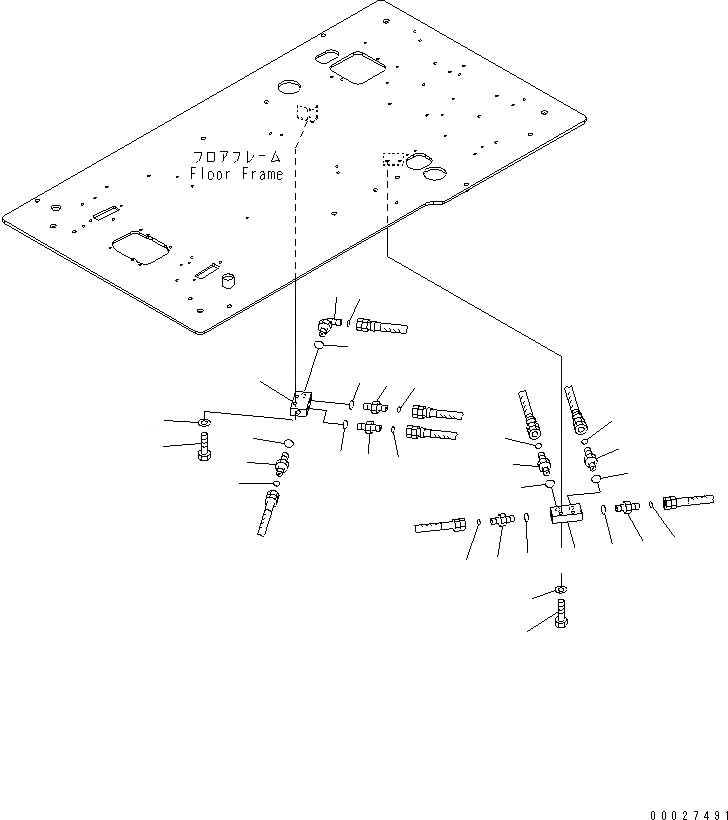 フロアフレーム
Floor Frame

00027491