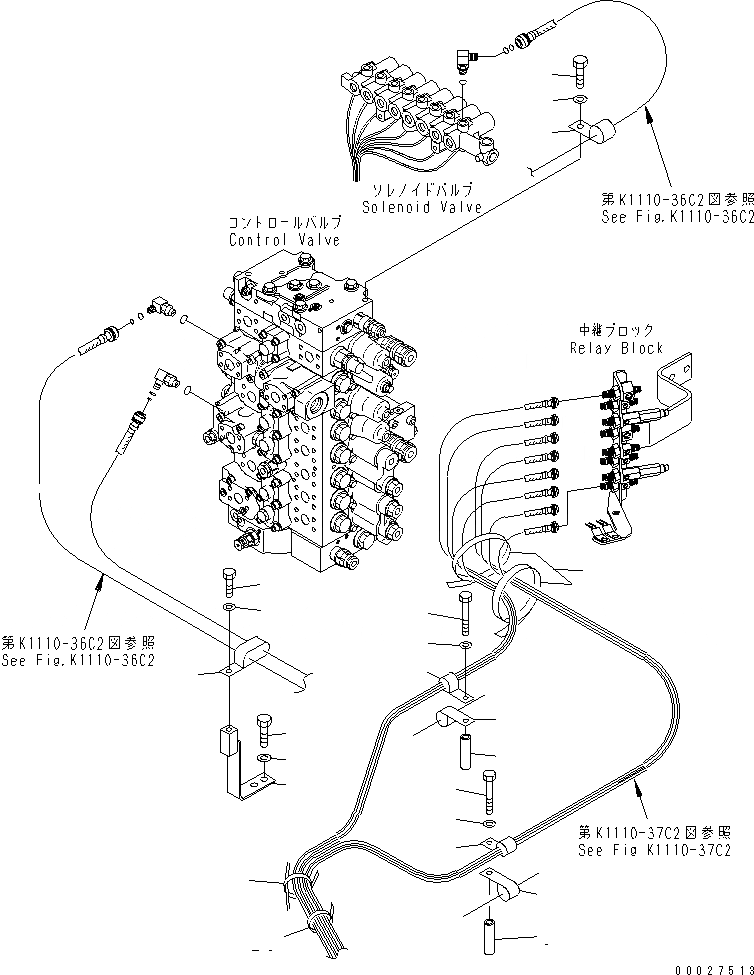 ソレノイドバルブ
Solenoid Valve

第K1110-36C2図参照
See Fig.K1110-36C2

コントロールバルブ
Control Valve

中継ブロック
Relay Block

第K1110-36C2図参照
See Fig.K1110-36C2

第K1110-37C2図参照
See Fig K1110-37C2

00027513