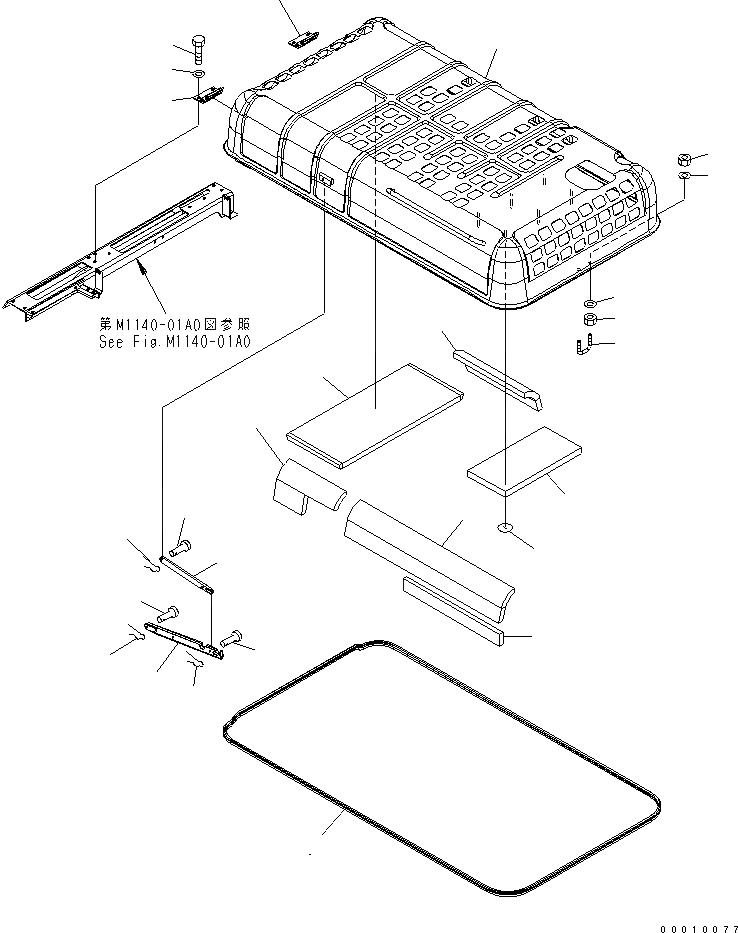 第M1140-01A0図参照
See Fig.M1140-01A0

00010077