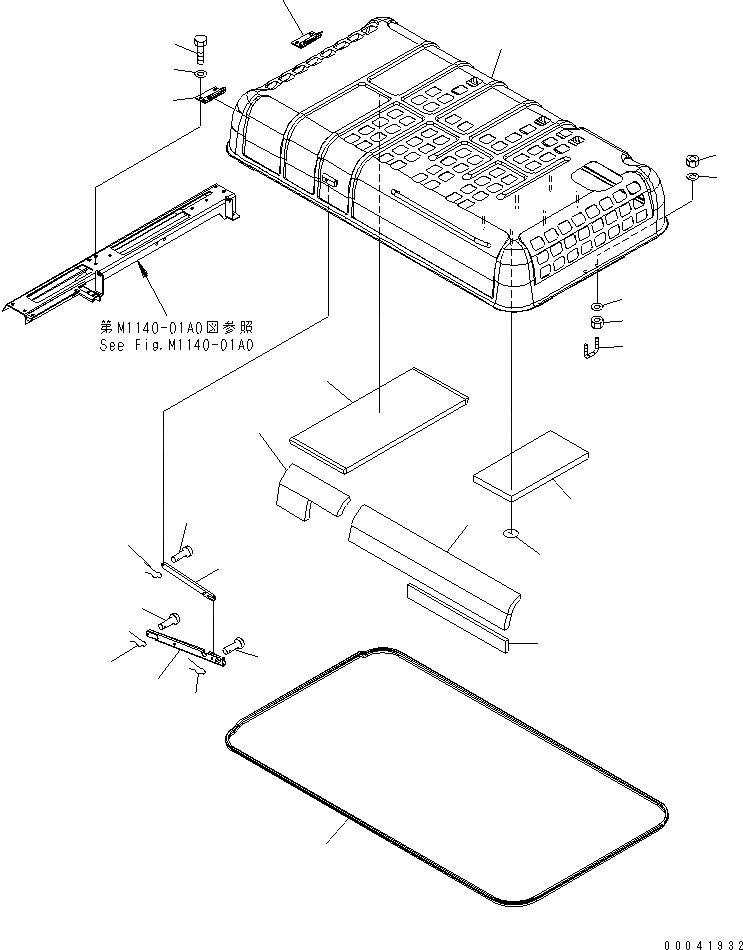 第M1140-01A0図参照
See Fig.M1140-01A0

00041932