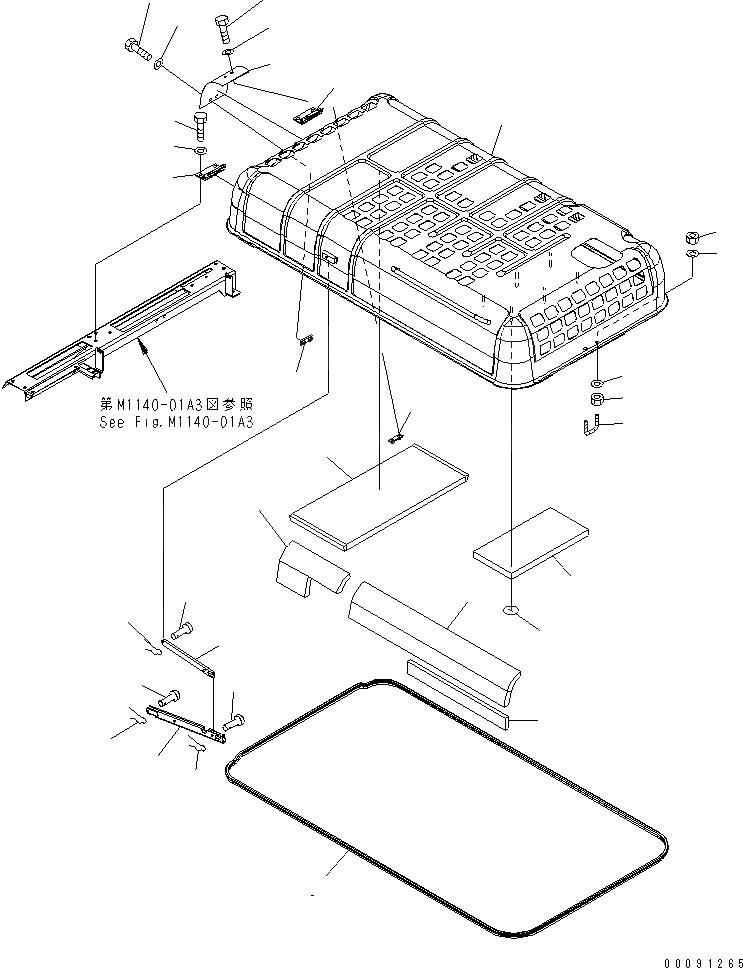 第M1140-01A3図参照
See Fig.M1140-01A3

00091265