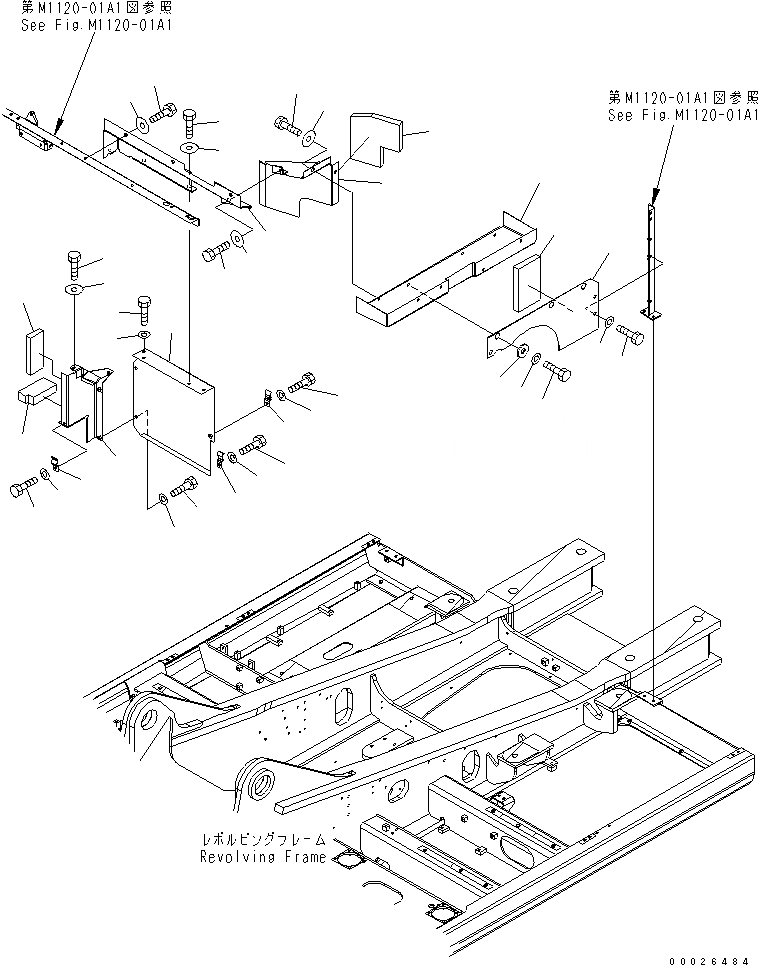 第M1120-01A1図参照
See Fig.M1120-01A1

第M1120-01A1図参照
See Fig.M1120-01A1

レボルビングフレーム
Revolving Frame

00026484