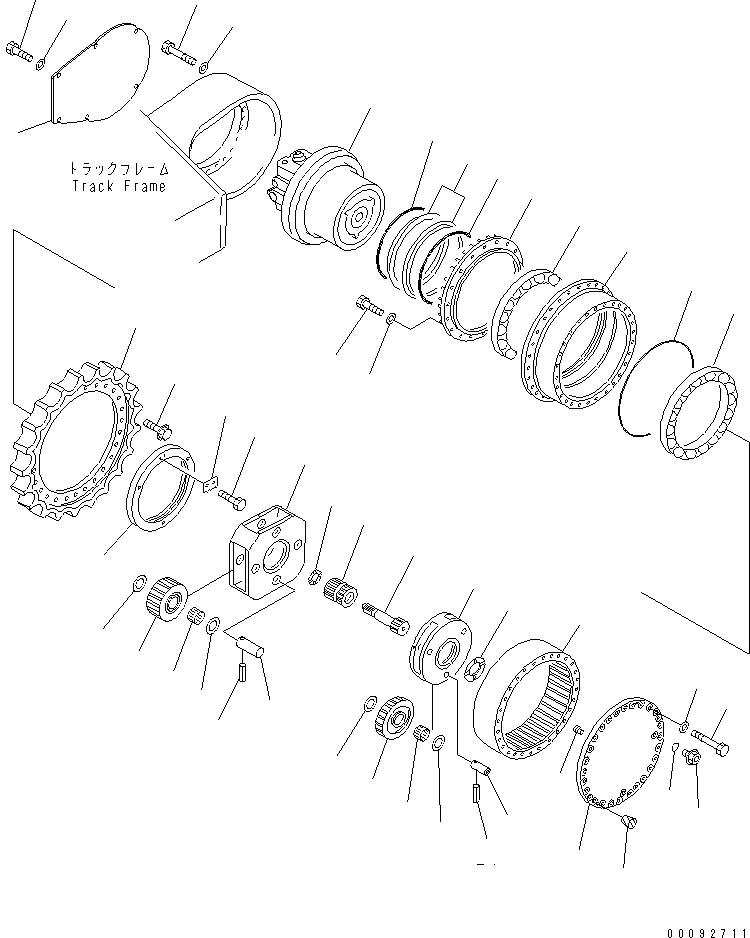 トラックフレーム
Track Frame

00092711